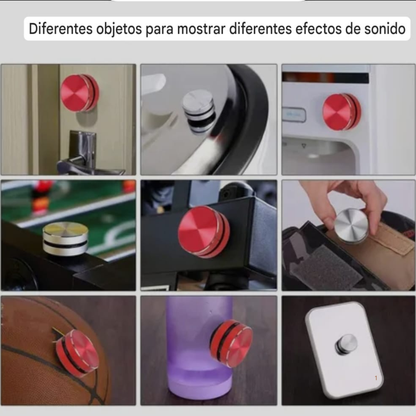 Diferentes objetos para mostrar diferentes efectos de sonido

1